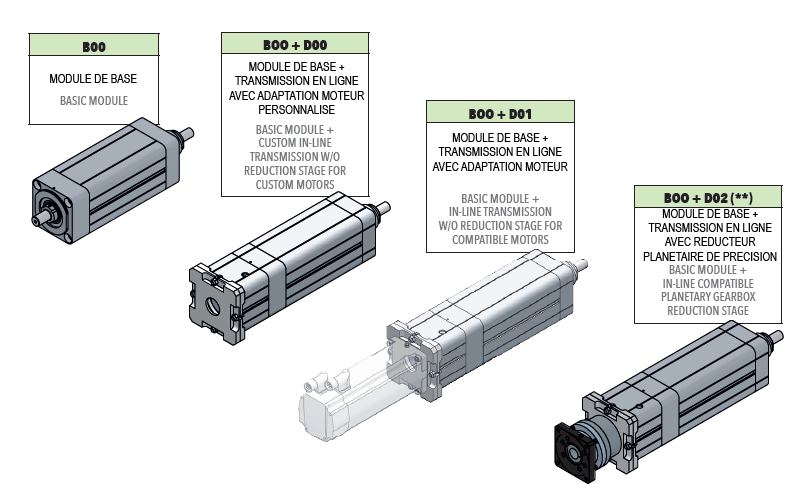 B00

MODULE DE BASE

BASIC MODULE

B00 + D00

MODULE DE BASE + TRANSMISSION EN LIGNE AVEC ADAPTATION MOTEUR PERSONNALISE

BASIC MODULE + CUSTOM IN-LINE TRANSMISSION W/O REDUCTION STAGE FOR CUSTOM MOTORS

B00 + D01

MODULE DE BASE + TRANSMISSION EN LIGNE AVEC ADAPTATION MOTEUR

BASIC MODULE + IN-LINE TRANSMISSION W/O REDUCTION STAGE FOR COMPATIBLE MOTORS

B00 + D02 (**)

MODULE DE BASE + TRANSMISSION EN LIGNE AVEC REDUCTEUR PLANETAIRE DE PRECISION

BASIC MODULE + IN-LINE COMPATIBLE PLANETARY GEARBOX REDUCTION STAGE