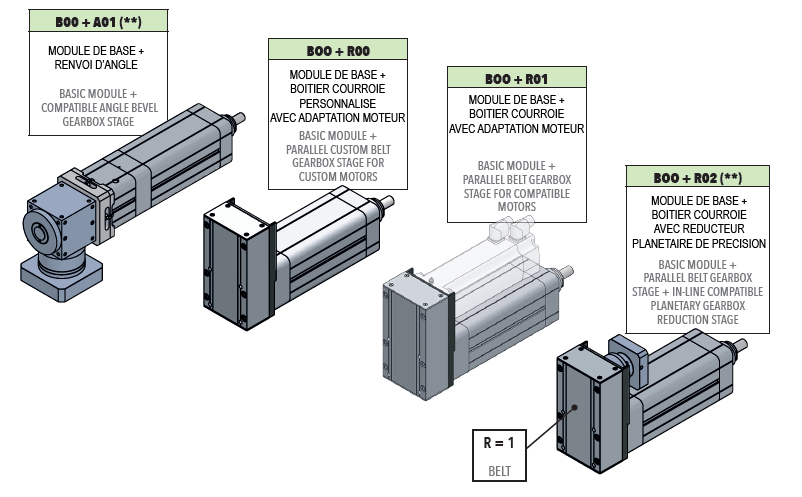 B00 + A01 (**)

MODULE DE BASE + RENVOI D'ANGLE

BASIC MODULE + COMPATIBLE ANGLE BEVEL GEARBOX STAGE

B00 + R00

MODULE DE BASE + BOITIER COURROIE PERSONNALISE AVEC ADAPTATION MOTEUR

BASIC MODULE + PARALLEL CUSTOM BELT GEARBOX STAGE FOR CUSTOM MOTORS

B00 + R01

MODULE DE BASE + BOITIER COURROIE AVEC ADAPTATION MOTEUR

BASIC MODULE + PARALLEL BELT GEARBOX STAGE FOR COMPATIBLE MOTORS

B00 + R02 (**)

MODULE DE BASE + BOITIER COURROIE AVEC REDUCTEUR PLANETAIRE DE PRECISION

BASIC MODULE + PARALLEL BELT GEARBOX STAGE + IN-LINE COMPATIBLE PLANETARY GEARBOX REDUCTION STAGE

R = 1

BELT